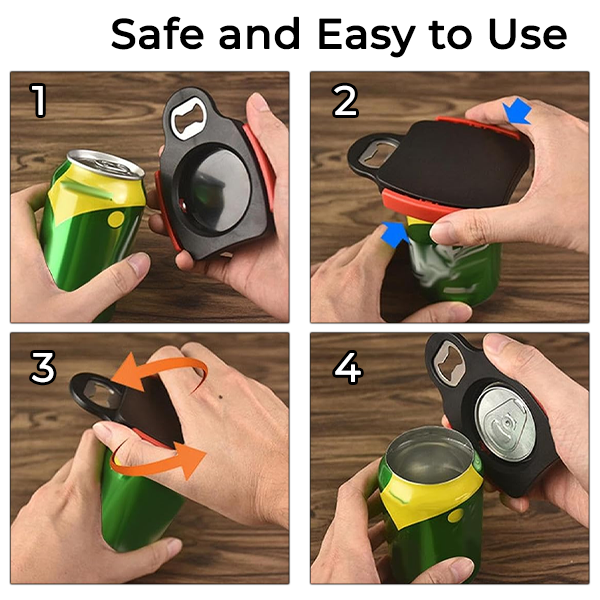 Safe and Easy to Use

1

2

3

4